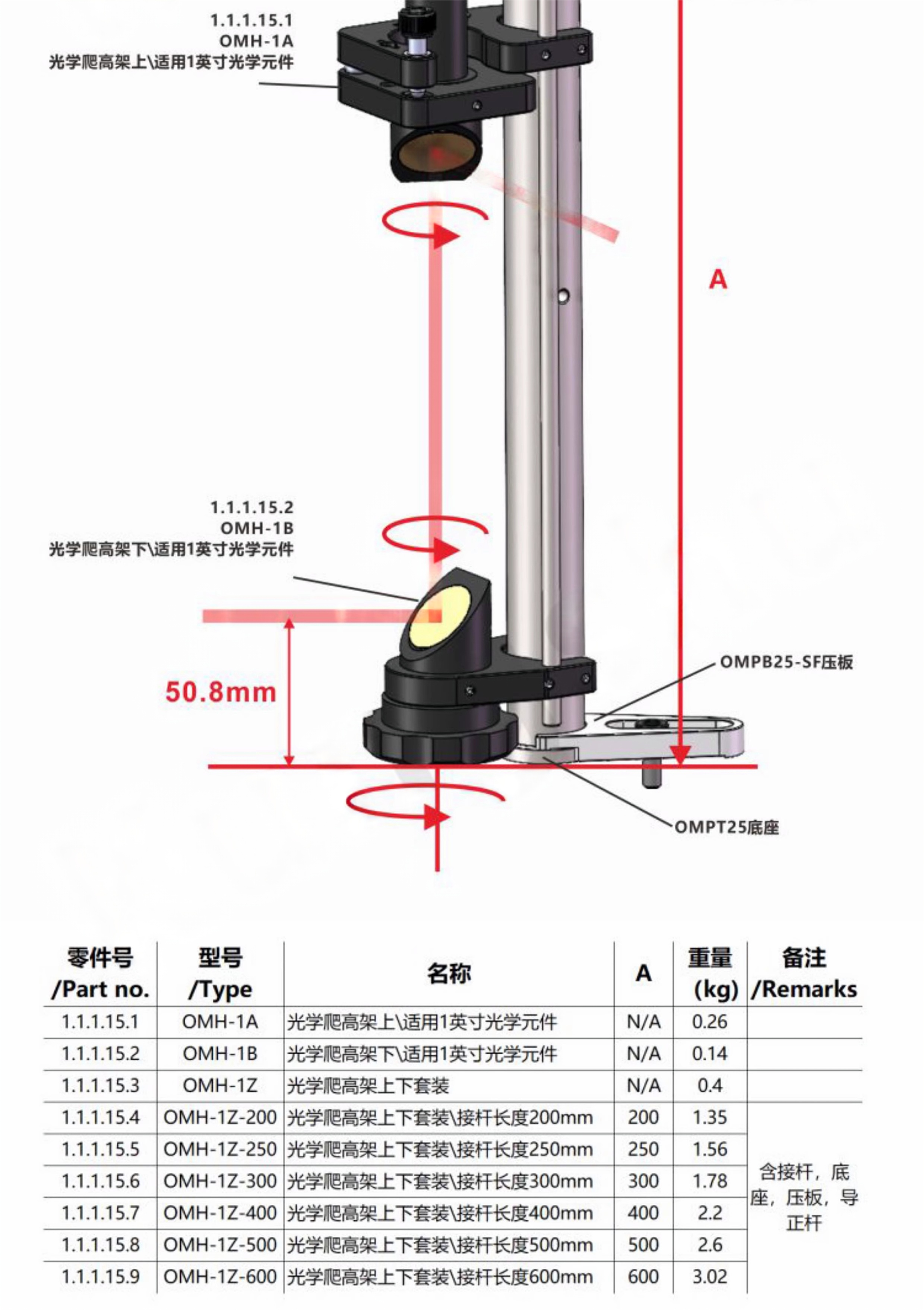 1.1.1.15.1
OMH-1A
光学爬高架上\适用1英寸光学元件

A

1.1.1.15.2
OMH-1B
光学爬高架下\适用1英寸光学元件

50.8mm

OMPB25-SF压板

OMPT25底座

| 零件号 /Part no. | 型号 /Type | 名称 | A | 重量 (kg) | 备注 /Remarks |
|---|---|---|---|---|---|
| 1.1.1.15.1 | OMH-1A | 光学爬高架上\适用1英寸光学元件 | N/A | 0.26 | |
| 1.1.1.15.2 | OMH-1B | 光学爬高架下\适用1英寸光学元件 | N/A | 0.14 | |
| 1.1.1.15.3 | OMH-1Z | 光学爬高架上下套装 | N/A | 0.4 | |
| 1.1.1.15.4 | OMH-1Z-200 | 光学爬高架上下套装\接杆长度200mm | 200 | 1.35 | 含接杆，底座，压板，导正杆 |
| 1.1.1.15.5 | OMH-1Z-250 | 光学爬高架上下套装\接杆长度250mm | 250 | 1.56 | |
| 1.1.1.15.6 | OMH-1Z-300 | 光学爬高架上下套装\接杆长度300mm | 300 | 1.78 | |
| 1.1.1.15.7 | OMH-1Z-400 | 光学爬高架上下套装\接杆长度400mm | 400 | 2.2 | |
| 1.1.1.15.8 | OMH-1Z-500 | 光学爬高架上下套装\接杆长度500mm | 500 | 2.6 | |
| 1.1.1.15.9 | OMH-1Z-600 | 光学爬高架上下套装\接杆长度600mm | 600 | 3.02 | |