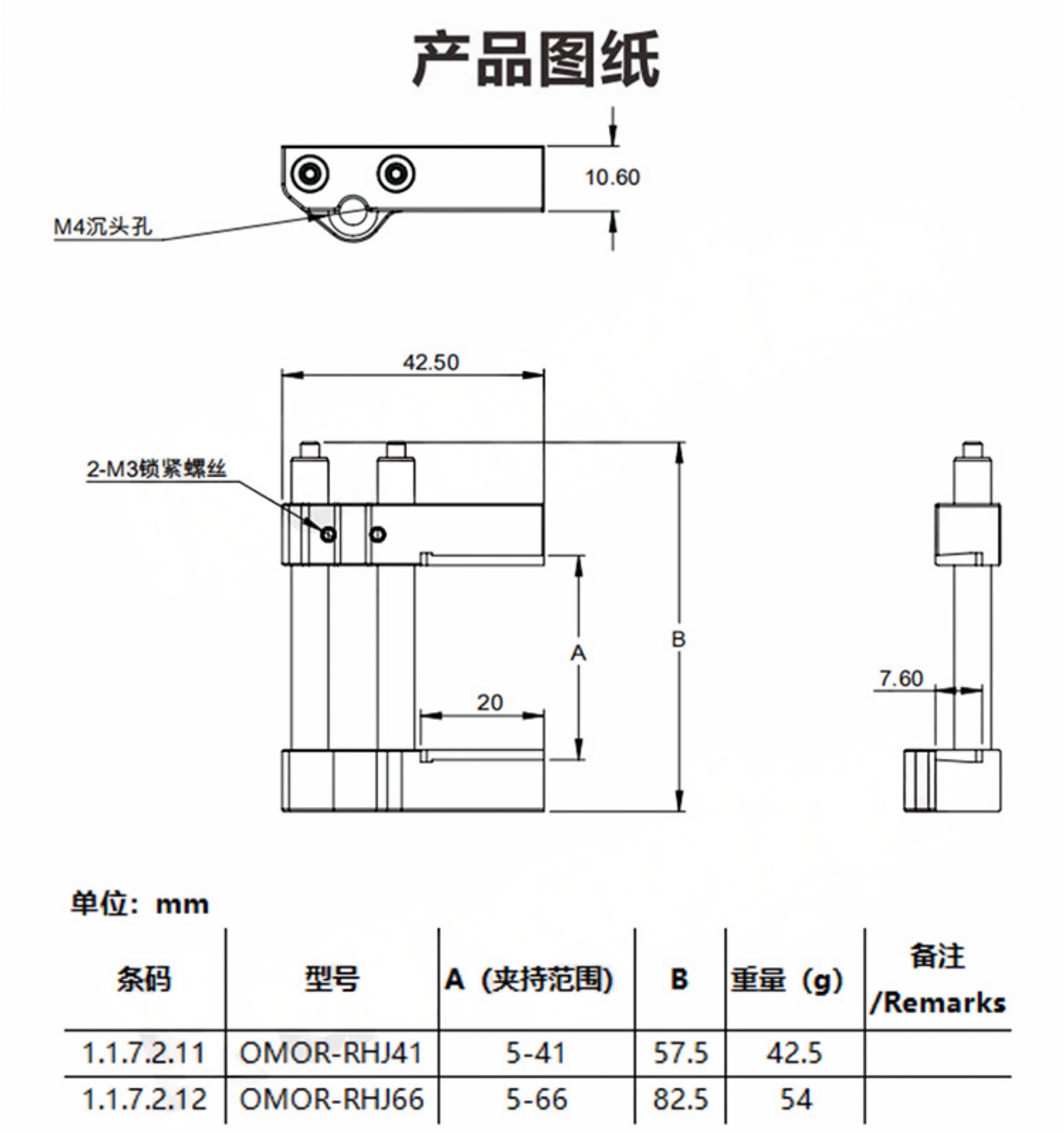 产品图纸

10.60

M4沉头孔

42.50

2-M3锁紧螺丝

A

B

20

7.60

单位：mm

| 条码 | 型号 | A（夹持范围） | B | 重量（g） | 备注 /Remarks |
|---|---|---|---|---|---|
| 1.1.7.2.11 | OMOR-RHJ41 | 5-41 | 57.5 | 42.5 | |
| 1.1.7.2.12 | OMOR-RHJ66 | 5-66 | 82.5 | 54 | |