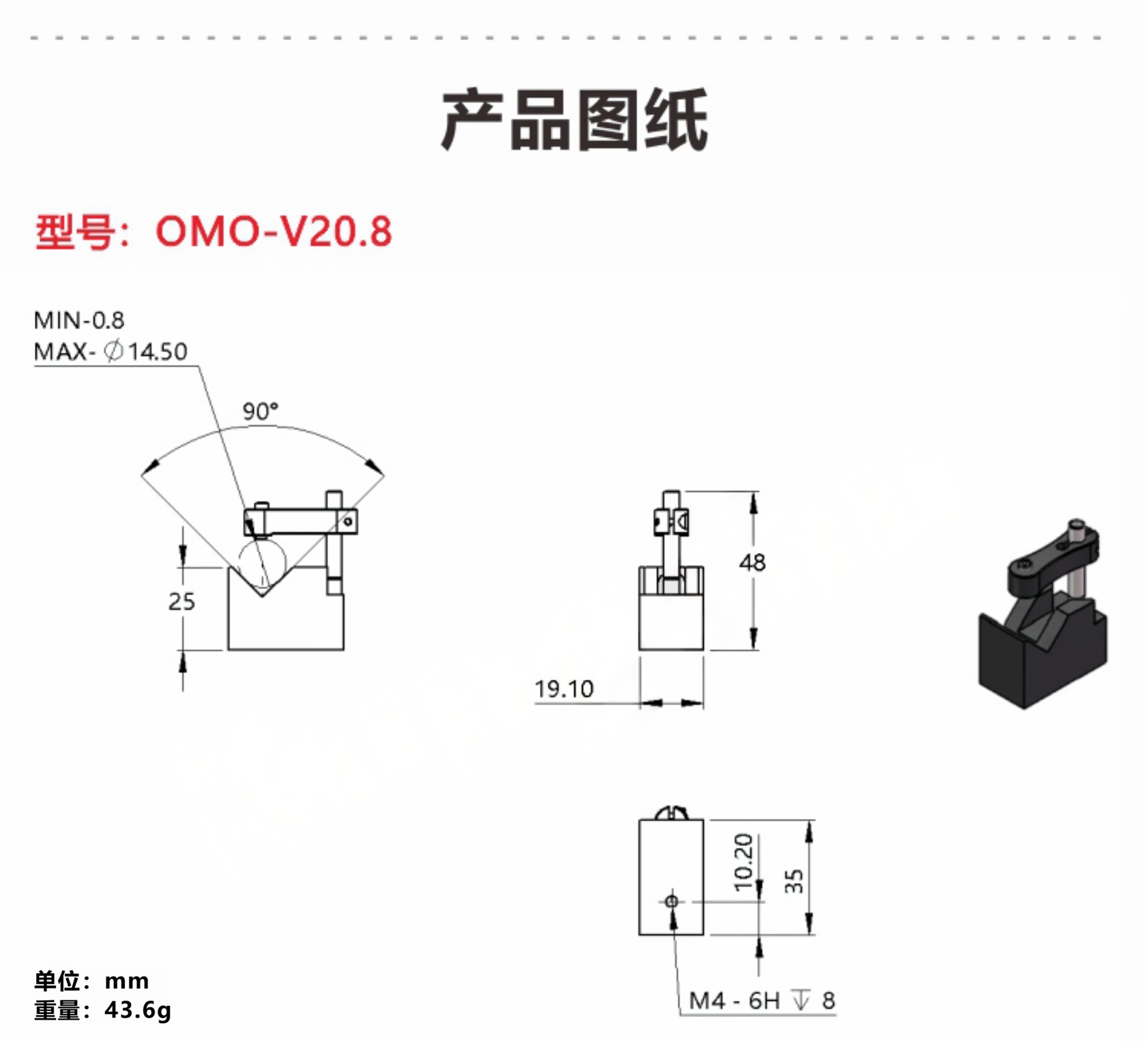 产品图纸

型号：OMO-V20.8

MIN-0.8
MAX- $\varnothing$14.50

90°

25

48

19.10

10.20

35

M4 - 6H ↧ 8

单位：mm
重量：43.6g