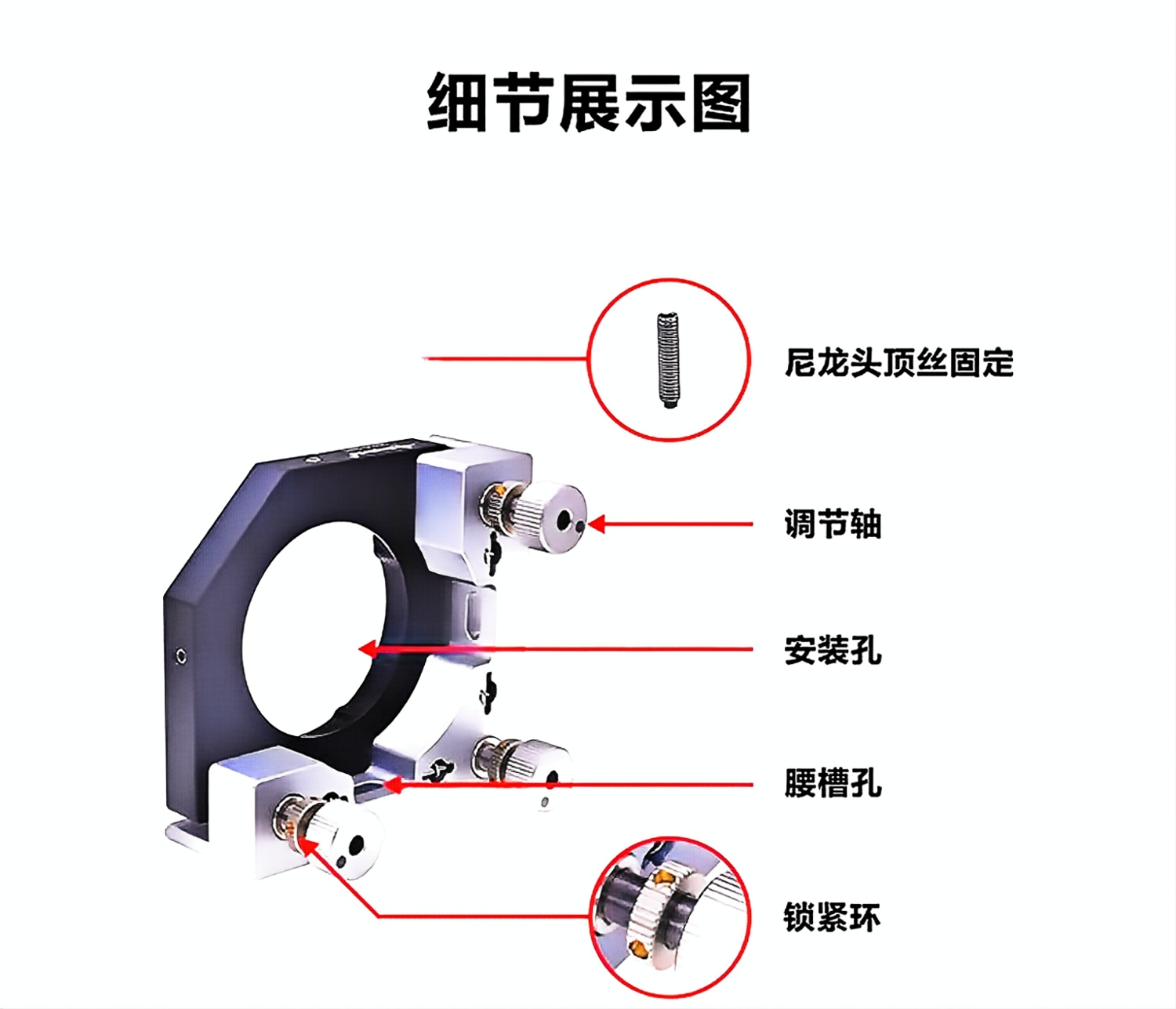 细节展示图

尼龙头顶丝固定

调节轴

安装孔

腰槽孔

锁紧环