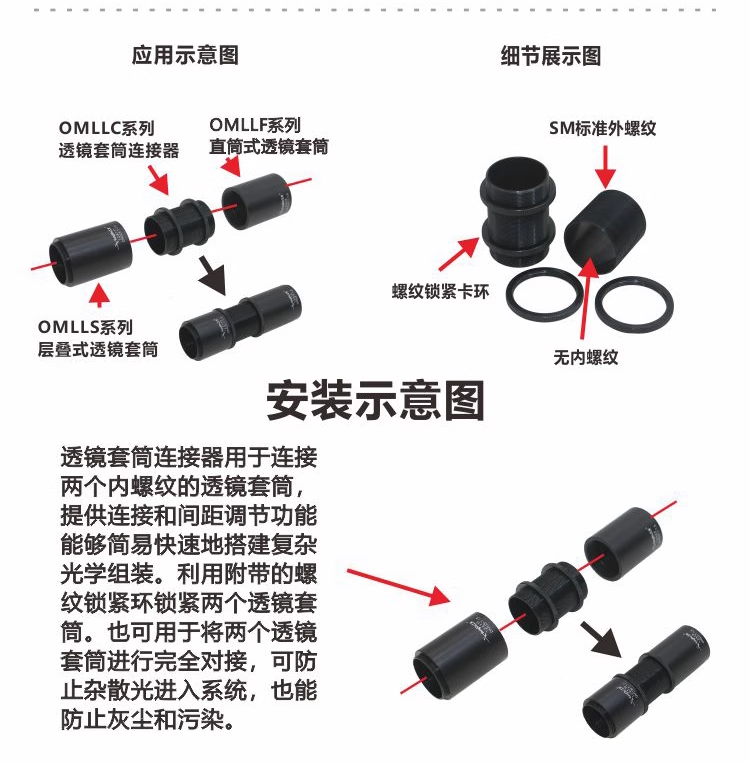 应用示意图

OMLLC系列
透镜套筒连接器

OMLLF系列
直筒式透镜套筒

OMLLS系列
层叠式透镜套筒

细节展示图

SM标准外螺纹

螺纹锁紧卡环

无内螺纹

安装示意图

透镜套筒连接器用于连接两个内螺纹的透镜套筒，提供连接和间距调节功能能够简易快速地搭建复杂光学组装。利用附带的螺纹锁紧环锁紧两个透镜套筒。也可用于将两个透镜套筒进行完全对接，可防止杂散光进入系统，也能防止灰尘和污染。