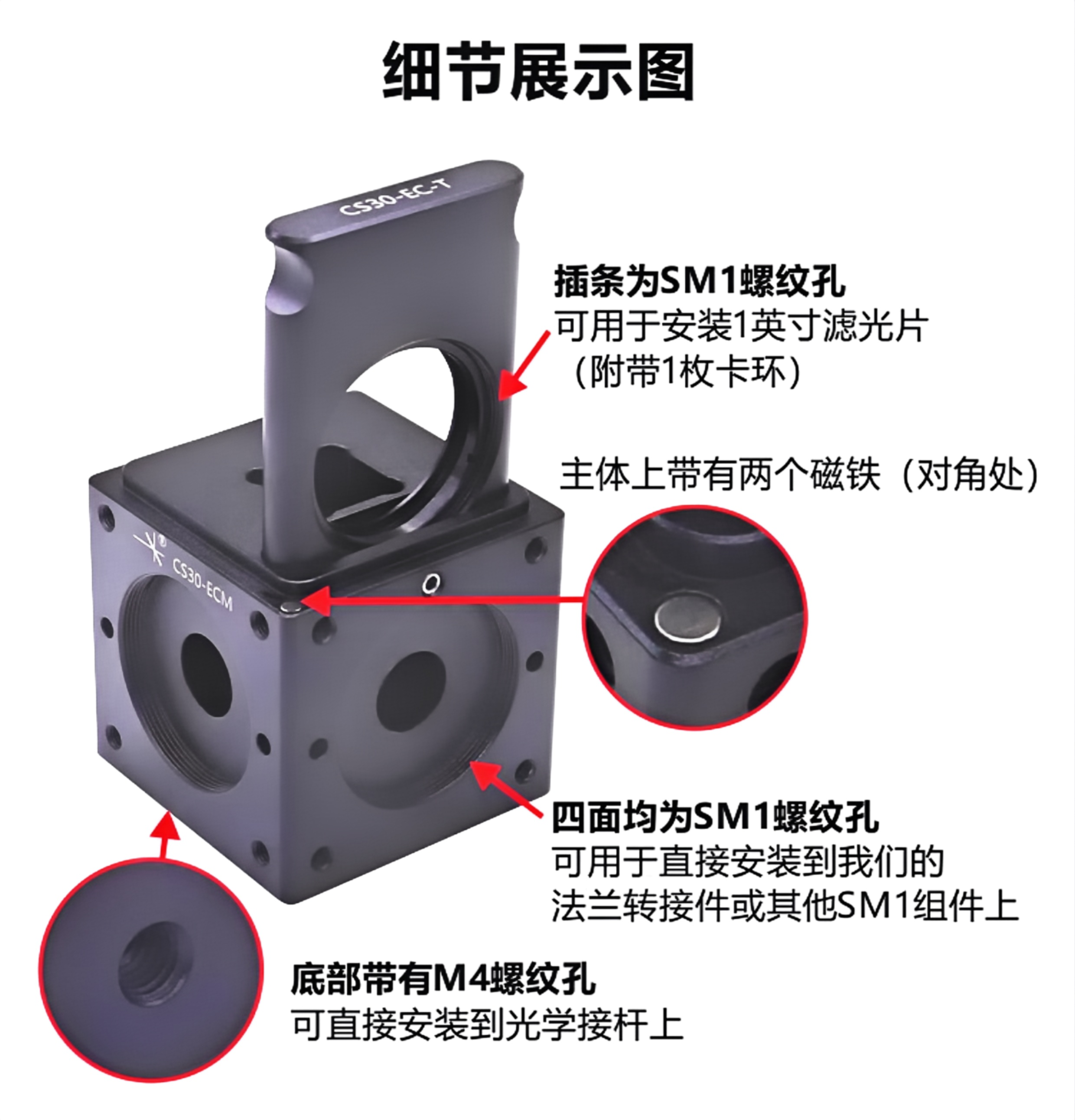 细节展示图

CS30-EC-T

插条为SM1螺纹孔
可用于安装1英寸滤光片
（附带1枚卡环）

主体上带有两个磁铁（对角处）

CS30-ECM

四面均为SM1螺纹孔
可用于直接安装到我们的
法兰转接件或其他SM1组件上

底部带有M4螺纹孔
可直接安装到光学接杆上