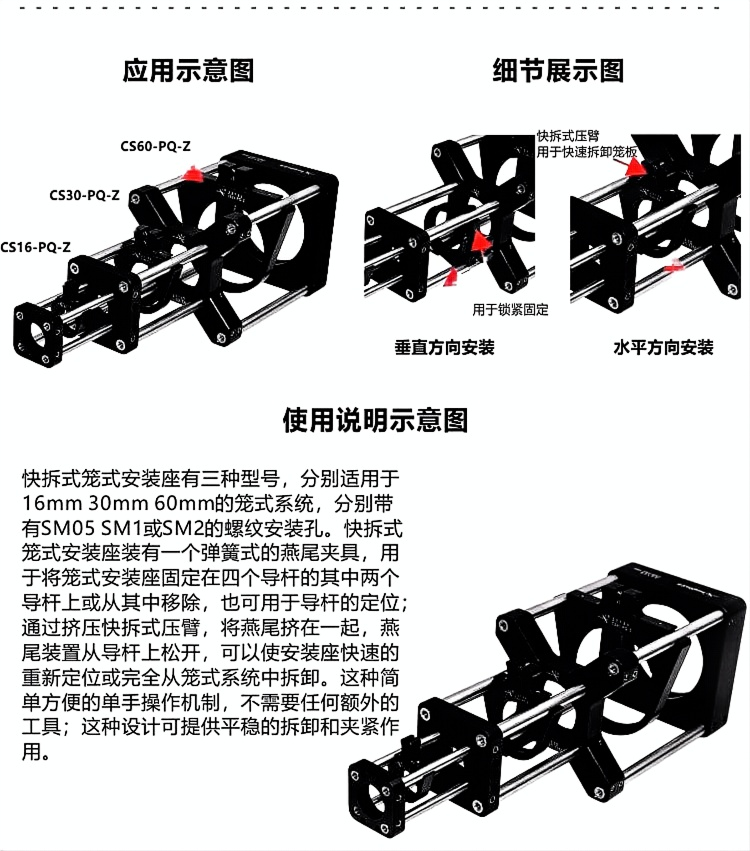 应用示意图

CS60-PQ-Z

CS30-PQ-Z

CS16-PQ-Z

细节展示图

快拆式压臂
用于快速拆卸笼板

用于锁紧固定

垂直方向安装

水平方向安装

使用说明示意图

快拆式笼式安装座有三种型号，分别适用于16mm 30mm 60mm的笼式系统，分别带有SM05 SM1或SM2的螺纹安装孔。快拆式笼式安装座装有一个弹簧式的燕尾夹具，用于将笼式安装座固定在四个导杆的其中两个导杆上或从其中移除，也可用于导杆的定位；通过挤压快拆式压臂，将燕尾挤在一起，燕尾装置从导杆上松开，可以使安装座快速的重新定位或完全从笼式系统中拆卸。这种简单方便的单手操作机制，不需要任何额外的工具；这种设计可提供平稳的拆卸和夹紧作用。