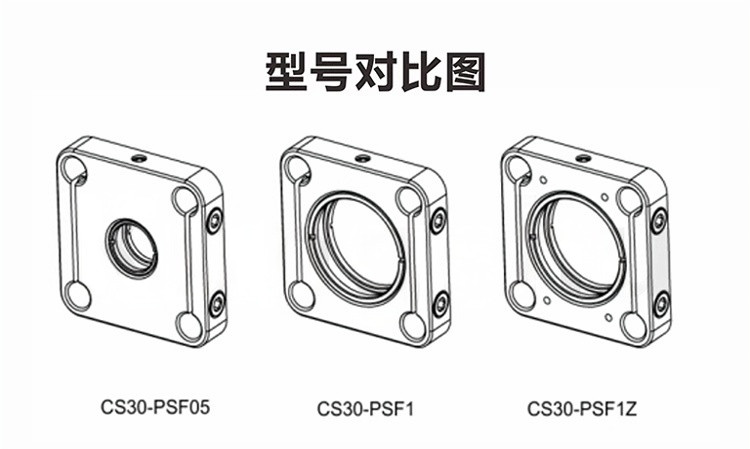 型号对比图

CS30-PSF05

CS30-PSF1

CS30-PSF1Z