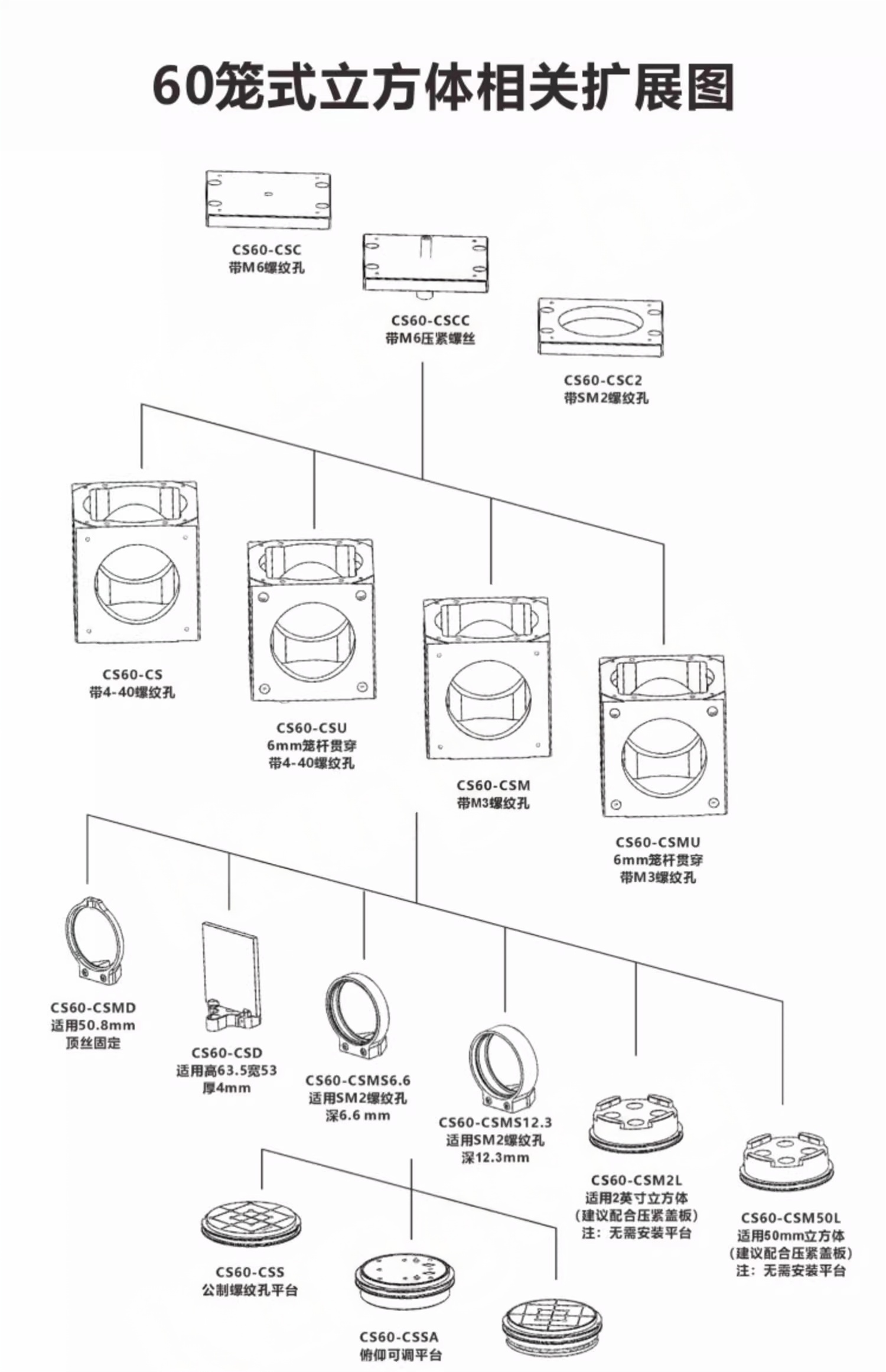 60笼式立方体相关扩展图

CS60-CSC
带M6螺纹孔

CS60-CSCC
带M6压紧螺丝

CS60-CSC2
带SM2螺纹孔

CS60-CS
带4-40螺纹孔

CS60-CSU
6mm笼杆贯穿
带4-40螺纹孔

CS60-CSM
带M3螺纹孔

CS60-CSMU
6mm笼杆贯穿
带M3螺纹孔

CS60-CSMD
适用50.8mm
顶丝固定

CS60-CSD
适用高63.5宽53
厚4mm

CS60-CSMS6.6
适用SM2螺纹孔
深6.6 mm

CS60-CSMS12.3
适用SM2螺纹孔
深12.3mm

CS60-CSM2L
适用2英寸立方体
(建议配合压紧盖板)
注：无需安装平台

CS60-CSM50L
适用50mm立方体
(建议配合压紧盖板)
注：无需安装平台

CS60-CSS
公制螺纹孔平台

CS60-CSSA
俯仰可调平台