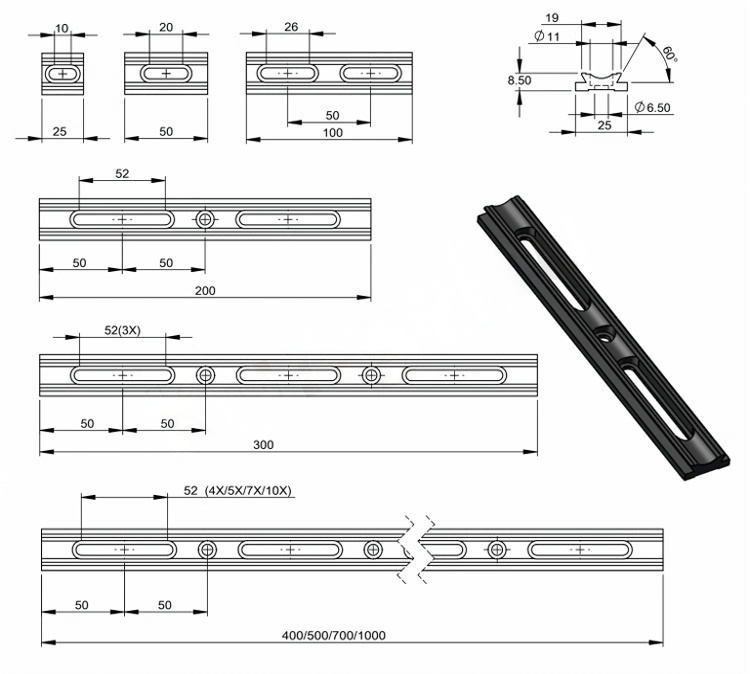 10
25
20
50
26
50
100
19
$\varnothing$ 11
60°
8.50
$\varnothing$ 6.50
25
52
50
50
200
52(3X)
50
50
300
52 (4X/5X/7X/10X)
50
50
400/500/700/1000