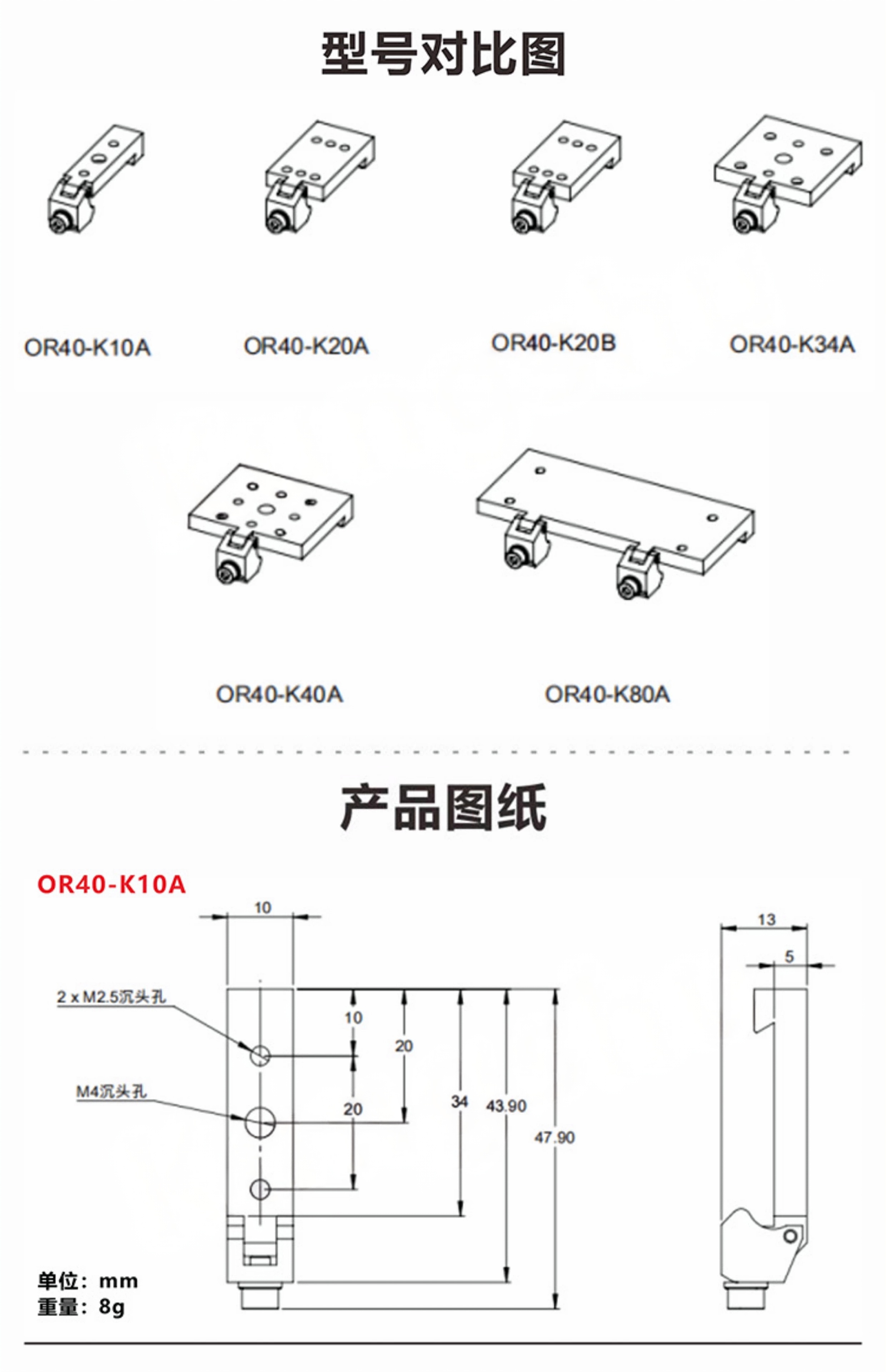 型号对比图

OR40-K10A

OR40-K20A

OR40-K20B

OR40-K34A

OR40-K40A

OR40-K80A

产品图纸

OR40-K10A

10

2 x M2.5沉头孔

M4沉头孔

10

20

20

34

43.90

47.90

13

5

单位：mm
重量：8g