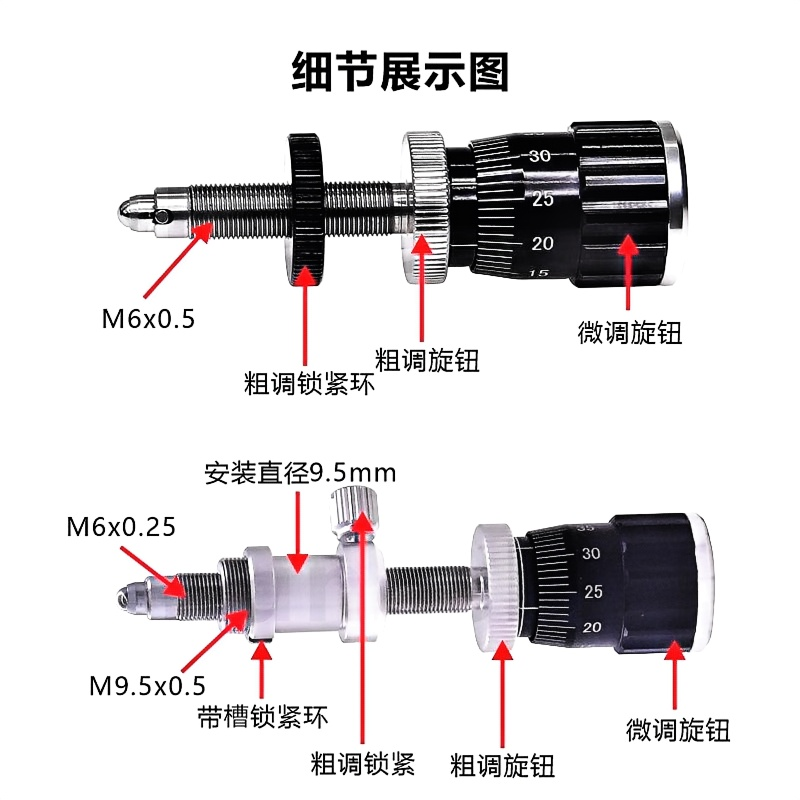 细节展示图

30
25
20
15

M6x0.5

粗调锁紧环

粗调旋钮

微调旋钮

安装直径9.5mm

M6x0.25

35
30
25
20

M9.5x0.5

带槽锁紧环

粗调锁紧

粗调旋钮

微调旋钮