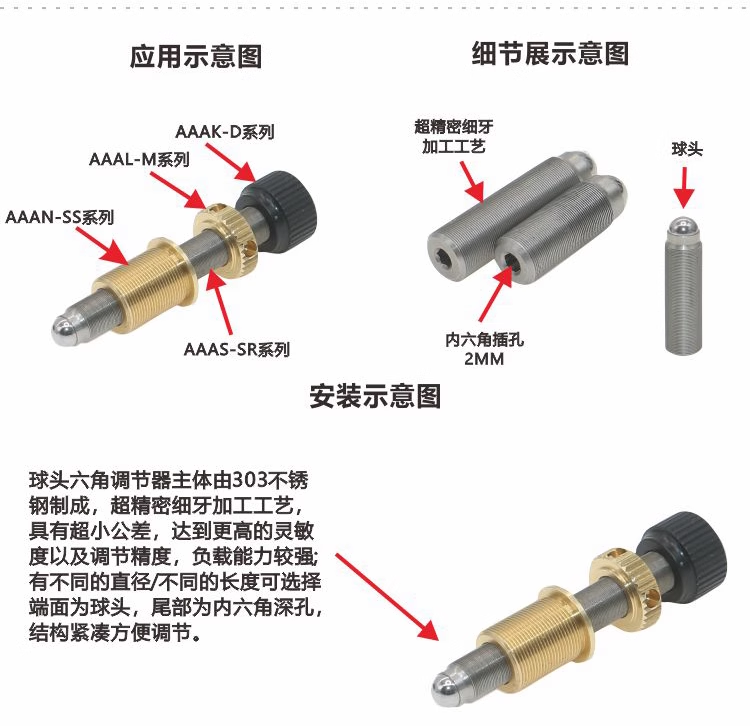 应用示意图

AAAK-D系列

AAAL-M系列

AAAN-SS系列

AAAS-SR系列

细节展示意图

超精密细牙加工工艺

球头

内六角插孔 2MM

安装示意图

球头六角调节器主体由303不锈钢制成，超精密细牙加工工艺，具有超小公差，达到更高的灵敏度以及调节精度，负载能力较强;有不同的直径/不同的长度可选择端面为球头，尾部为内六角深孔，结构紧凑方便调节。