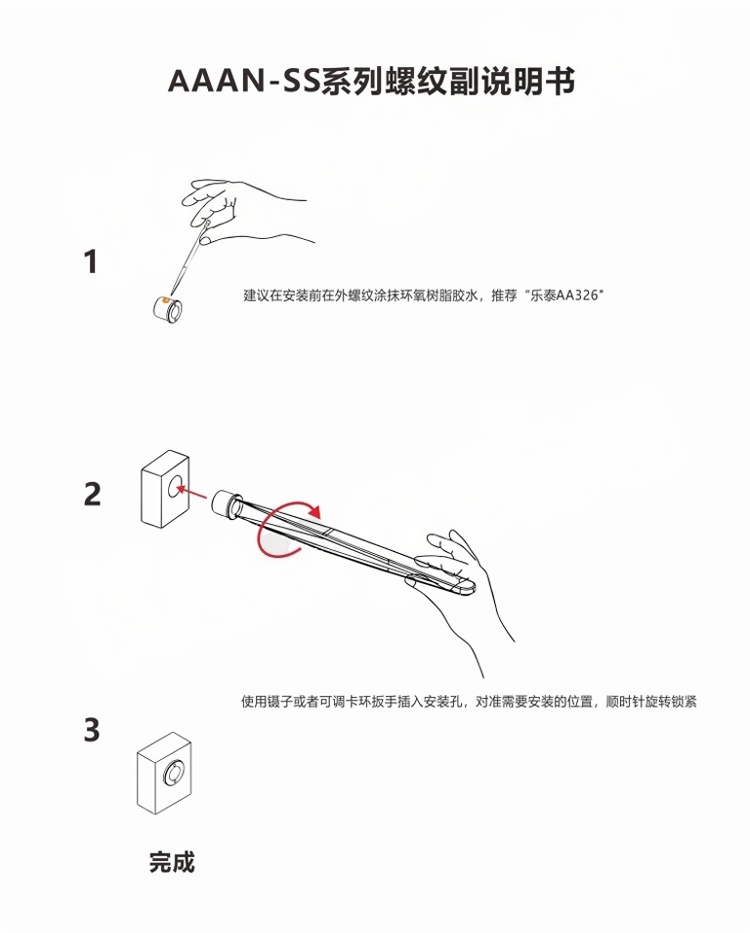 AAAN-SS系列螺纹副说明书

1

建议在安装前在外螺纹涂抹环氧树脂胶水，推荐“乐泰AA326”

2

使用镊子或者可调卡环扳手插入安装孔，对准需要安装的位置，顺时针旋转锁紧

3

完成