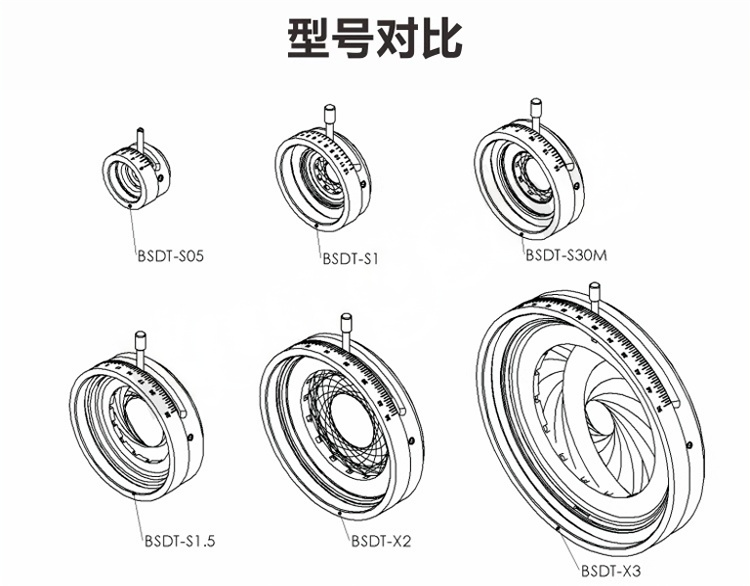 型号对比

BSDT-S05

BSDT-S1

BSDT-S30M

BSDT-S1.5

BSDT-X2

BSDT-X3