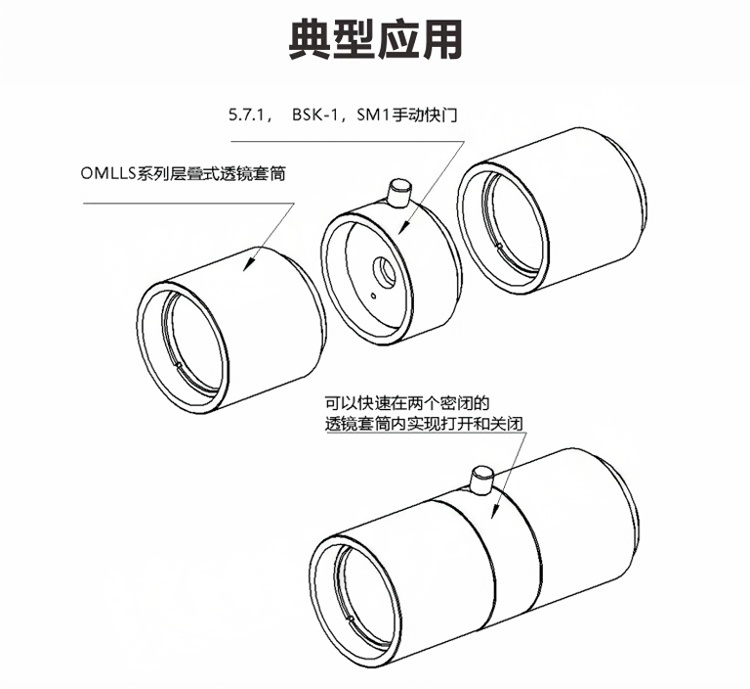 典型应用

5.7.1， BSK-1，SM1手动快门

OMLLS系列层叠式透镜套筒

可以快速在两个密闭的
透镜套筒内实现打开和关闭