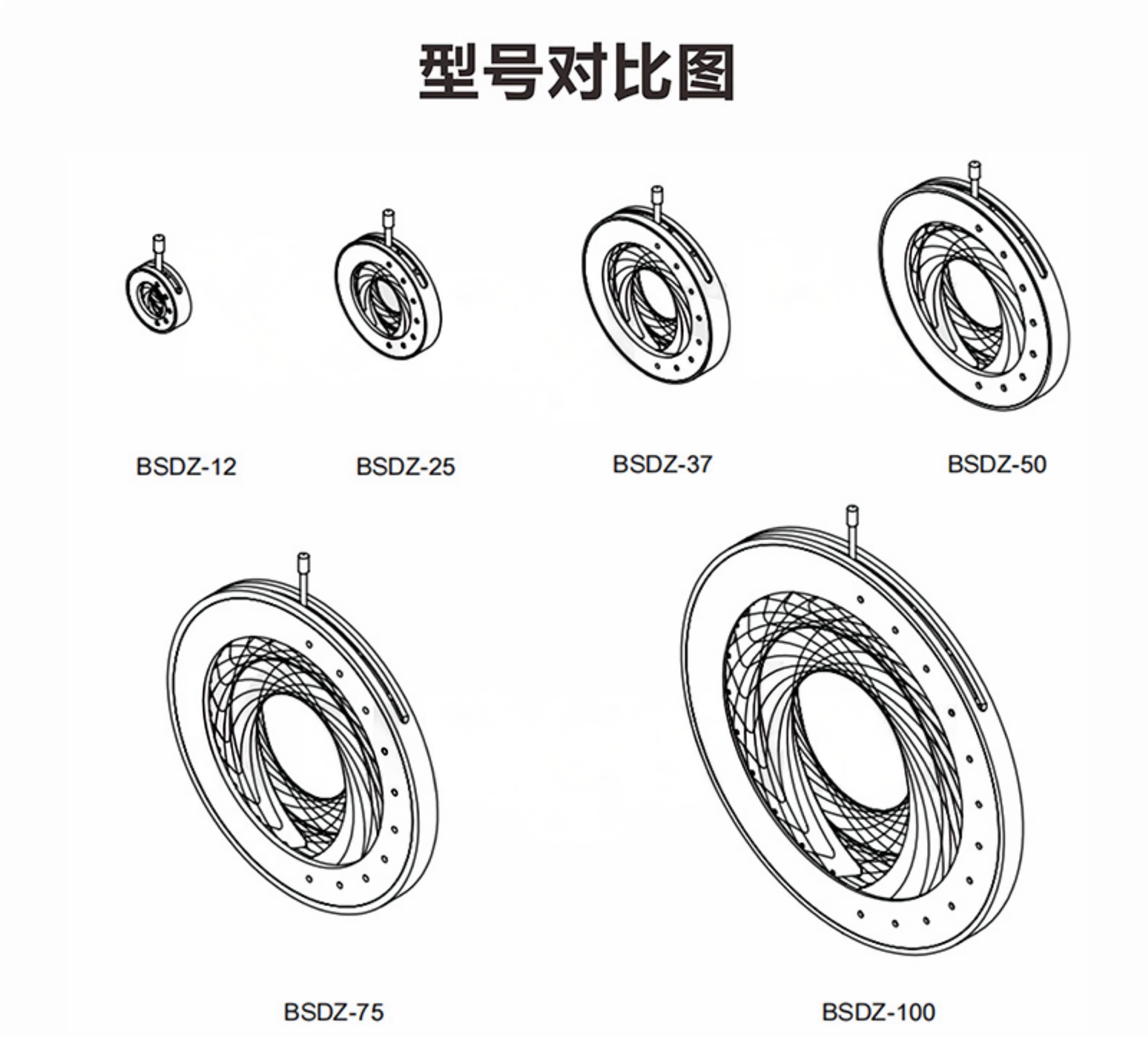 型号对比图

BSDZ-12

BSDZ-25

BSDZ-37

BSDZ-50

BSDZ-75

BSDZ-100