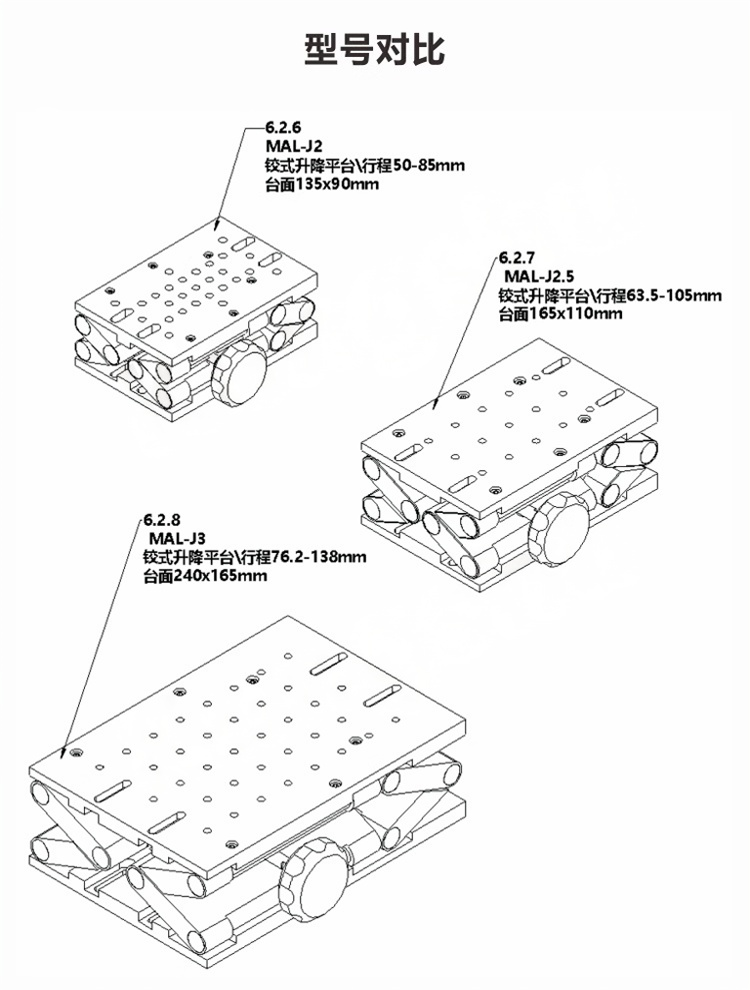 型号对比

6.2.6
MAL-J2
铰式升降平台\行程50-85mm
台面135x90mm

6.2.7
MAL-J2.5
铰式升降平台\行程63.5-105mm
台面165x110mm

6.2.8
MAL-J3
铰式升降平台\行程76.2-138mm
台面240x165mm