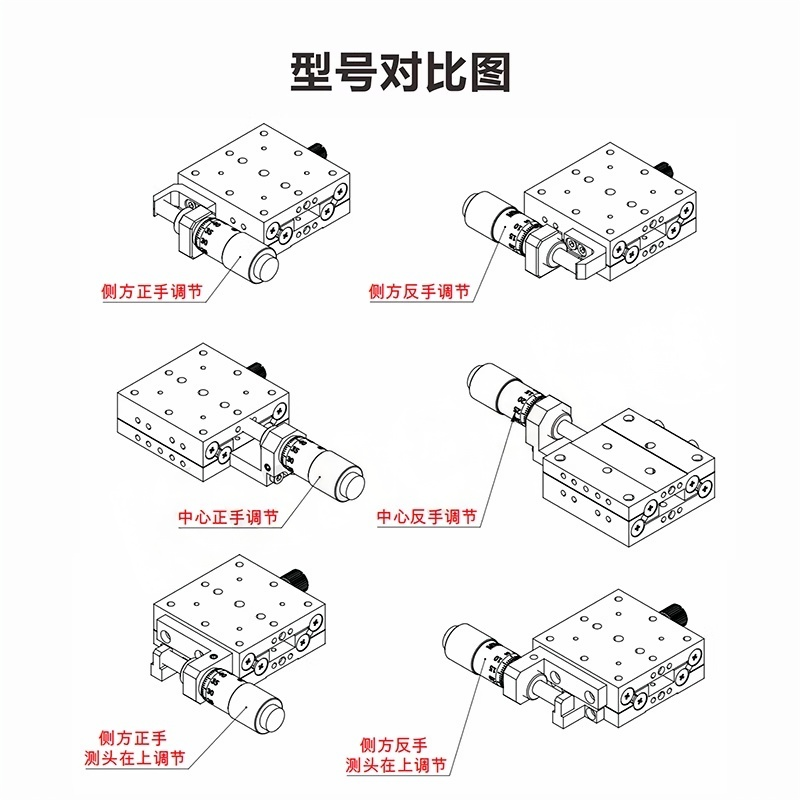 型号对比图

侧方正手调节

侧方反手调节

中心正手调节

中心反手调节

侧方正手
测头在上调节

侧方反手
测头在上调节