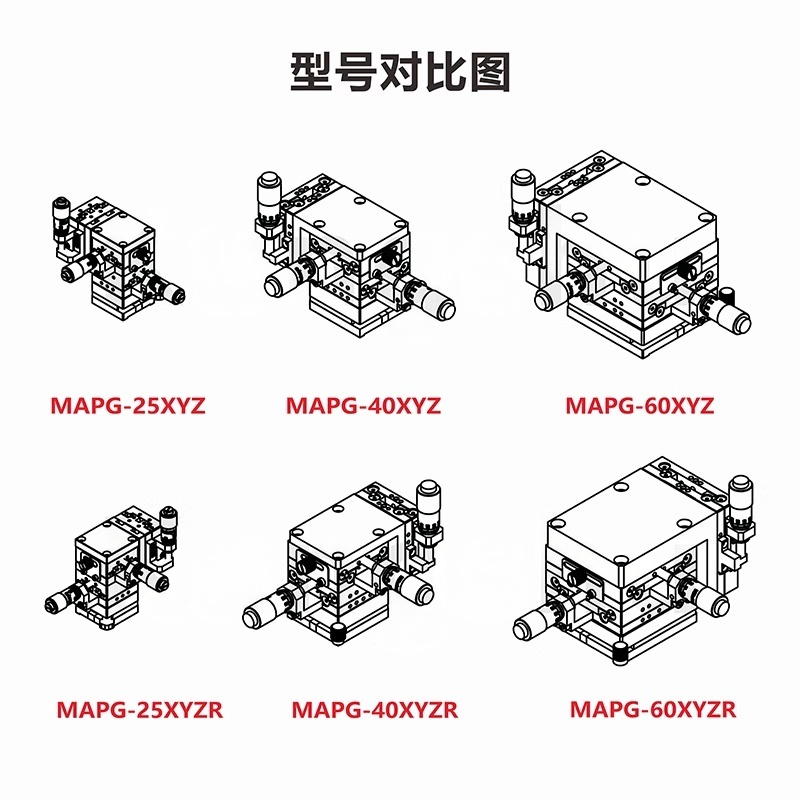 型号对比图

MAPG-25XYZ

MAPG-40XYZ

MAPG-60XYZ

MAPG-25XYZR

MAPG-40XYZR

MAPG-60XYZR