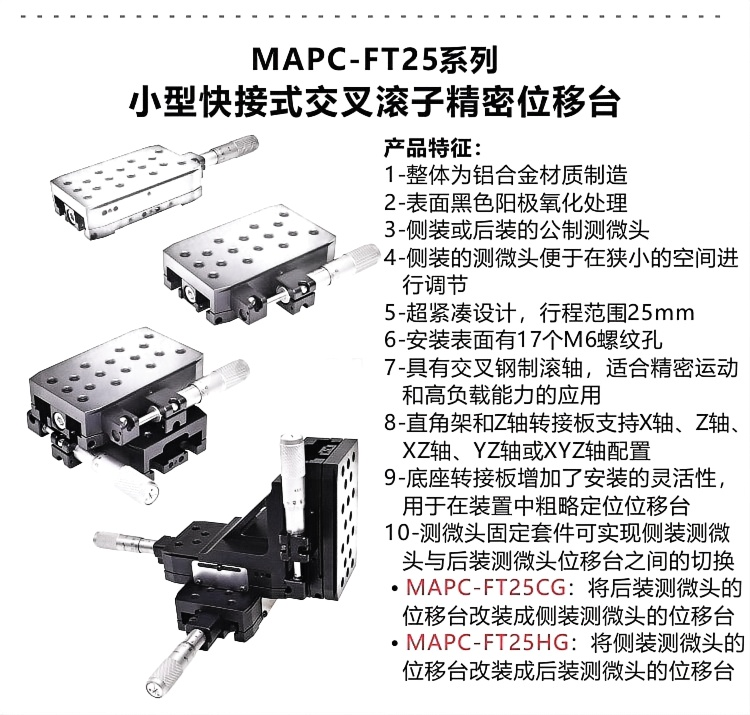 MAPC-FT25系列
小型快接式交叉滚子精密位移台

产品特征：
1-整体为铝合金材质制造
2-表面黑色阳极氧化处理
3-侧装或后装的公制测微头
4-侧装的测微头便于在狭小的空间进行调节
5-超紧凑设计，行程范围25mm
6-安装表面有17个M6螺纹孔
7-具有交叉钢制滚轴，适合精密运动和高负载能力的应用
8-直角架和Z轴转接板支持X轴、Z轴、XZ轴、YZ轴或XYZ轴配置
9-底座转接板增加了安装的灵活性，用于在装置中粗略定位位移台
10-测微头固定套件可实现侧装测微头与后装测微头位移台之间的切换
• MAPC-FT25CG：将后装测微头的位移台改装成侧装测微头的位移台
• MAPC-FT25HG：将侧装测微头的位移台改装成后装测微头的位移台