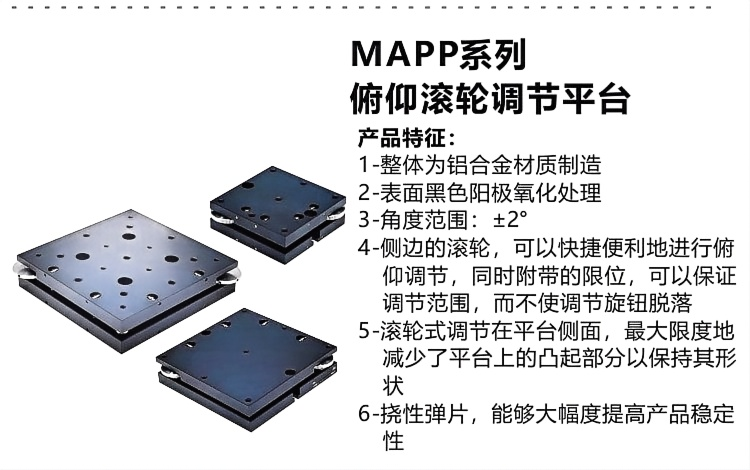 MAPP系列
俯仰滚轮调节平台

产品特征：
1-整体为铝合金材质制造
2-表面黑色阳极氧化处理
3-角度范围：±2°
4-侧边的滚轮，可以快捷便利地进行俯仰调节，同时附带的限位，可以保证调节范围，而不使调节旋钮脱落
5-滚轮式调节在平台侧面，最大限度地减少了平台上的凸起部分以保持其形状
6-挠性弹片，能够大幅度提高产品稳定性