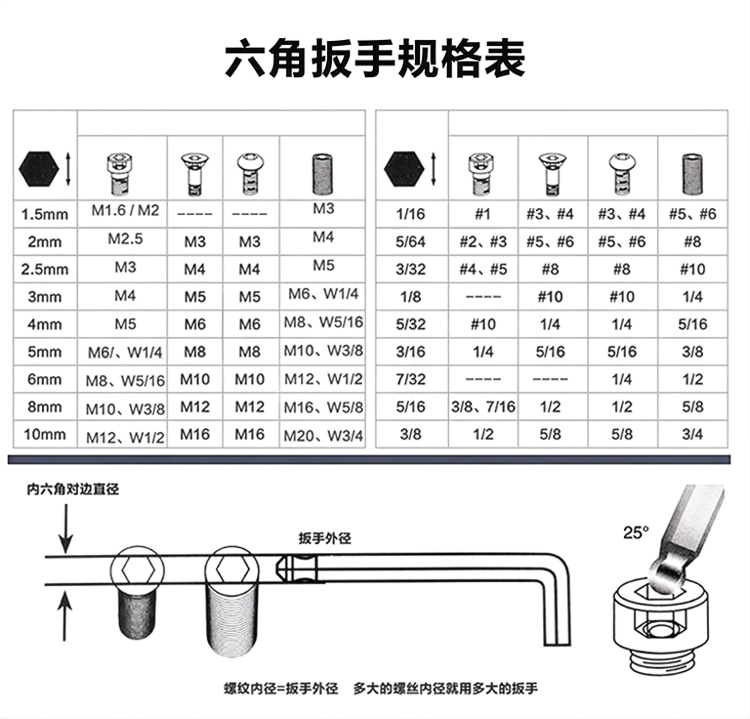 六角扳手规格表

| | | | | |
|---|---|---|---|---|
| 1.5mm | M1.6 / M2 | ---- | ---- | M3 |
| 2mm | M2.5 | M3 | M3 | M4 |
| 2.5mm | M3 | M4 | M4 | M5 |
| 3mm | M4 | M5 | M5 | M6、W1/4 |
| 4mm | M5 | M6 | M6 | M8、W5/16 |
| 5mm | M6/、W1/4 | M8 | M8 | M10、W3/8 |
| 6mm | M8、W5/16 | M10 | M10 | M12、W1/2 |
| 8mm | M10、W3/8 | M12 | M12 | M16、W5/8 |
| 10mm | M12、W1/2 | M16 | M16 | M20、W3/4 |

| | | | | |
|---|---|---|---|---|
| 1/16 | #1 | #3、#4 | #3、#4 | #5、#6 |
| 5/64 | #2、#3 | #5、#6 | #5、#6 | #8 |
| 3/32 | #4、#5 | #8 | #8 | #10 |
| 1/8 | ---- | #10 | #10 | 1/4 |
| 5/32 | #10 | 1/4 | 1/4 | 5/16 |
| 3/16 | 1/4 | 5/16 | 5/16 | 3/8 |
| 7/32 | ---- | ---- | 1/4 | 1/2 |
| 5/16 | 3/8、7/16 | 1/2 | 1/2 | 5/8 |
| 3/8 | 1/2 | 5/8 | 5/8 | 3/4 |

内六角对边直径

扳手外径

25°

螺纹内径=扳手外径　多大的螺丝内径就用多大的扳手