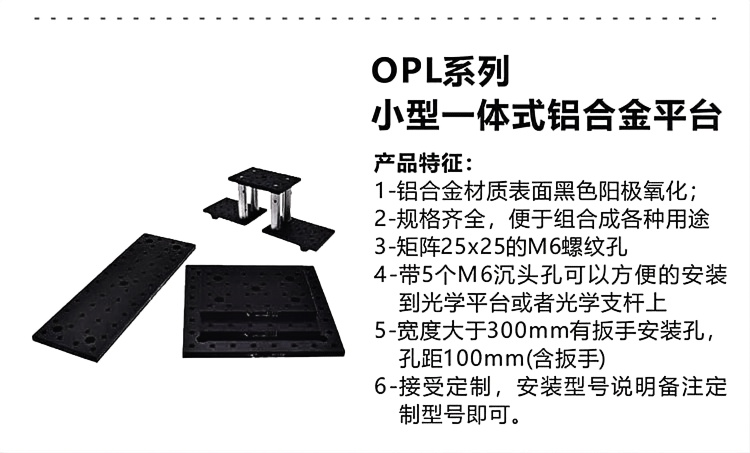 OPL系列
小型一体式铝合金平台

产品特征：
1-铝合金材质表面黑色阳极氧化；
2-规格齐全，便于组合成各种用途
3-矩阵25x25的M6螺纹孔
4-带5个M6沉头孔可以方便的安装到光学平台或者光学支杆上
5-宽度大于300mm有扳手安装孔，孔距100mm(含扳手)
6-接受定制，安装型号说明备注定制型号即可。