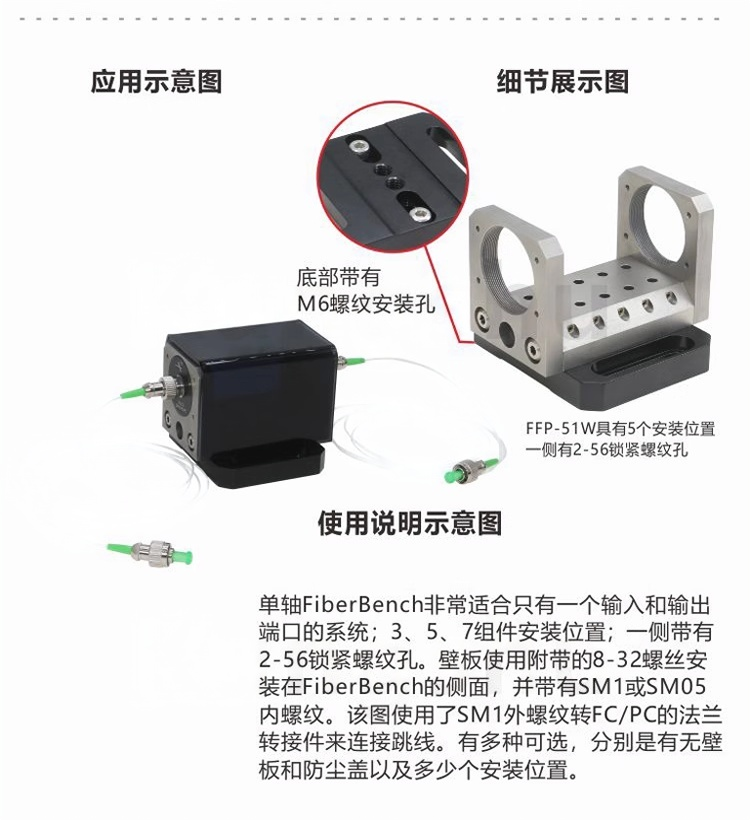 应用示意图

细节展示图

底部带有
M6螺纹安装孔

FFP-51W具有5个安装位置
一侧有2-56锁紧螺纹孔

使用说明示意图

单轴FiberBench非常适合只有一个输入和输出端口的系统；3、5、7组件安装位置；一侧带有2-56锁紧螺纹孔。壁板使用附带的8-32螺丝安装在FiberBench的侧面，并带有SM1或SM05内螺纹。该图使用了SM1外螺纹转FC/PC的法兰转接件来连接跳线。有多种可选，分别是有无壁板和防尘盖以及多少个安装位置。