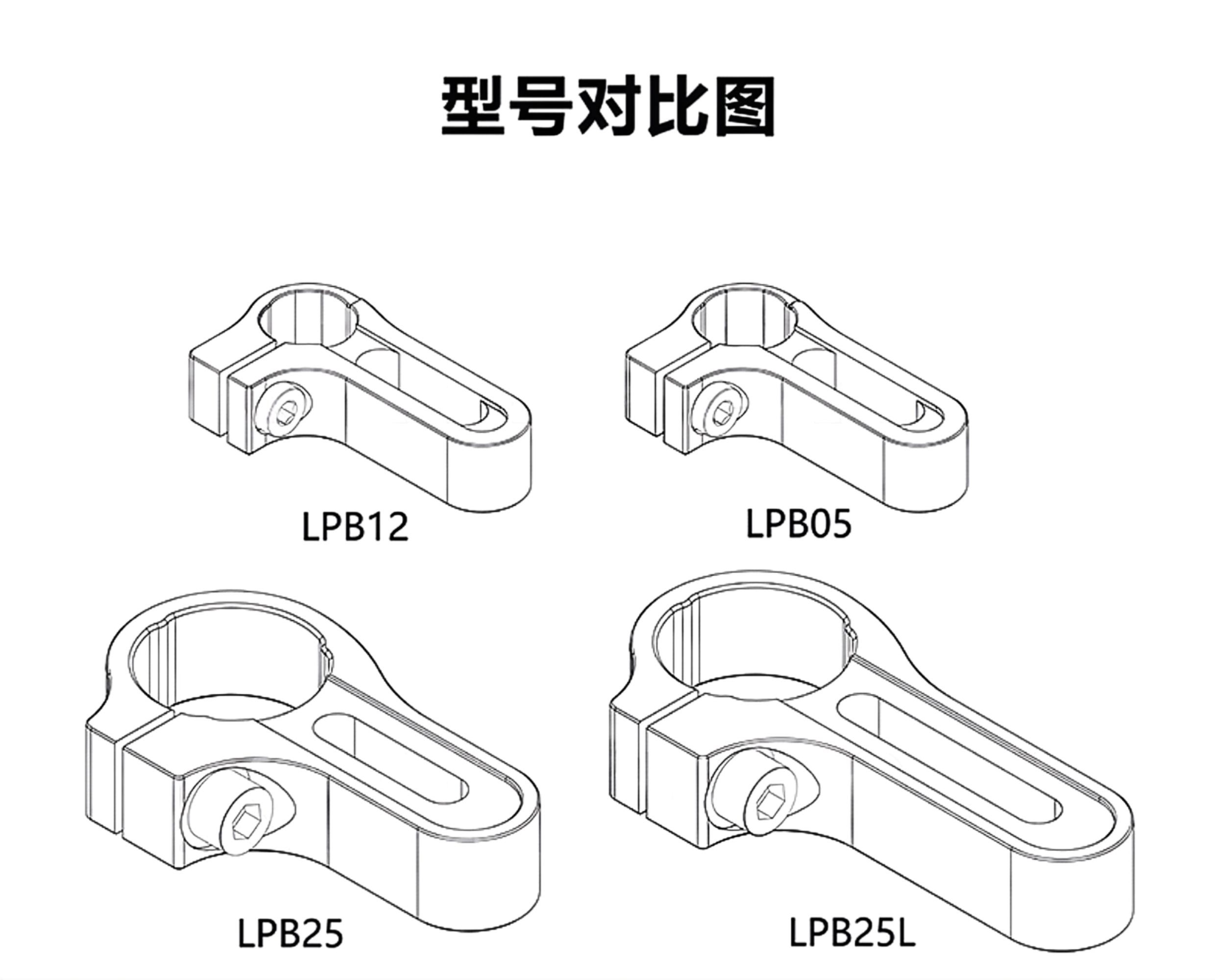 型号对比图

LPB12

LPB05

LPB25

LPB25L