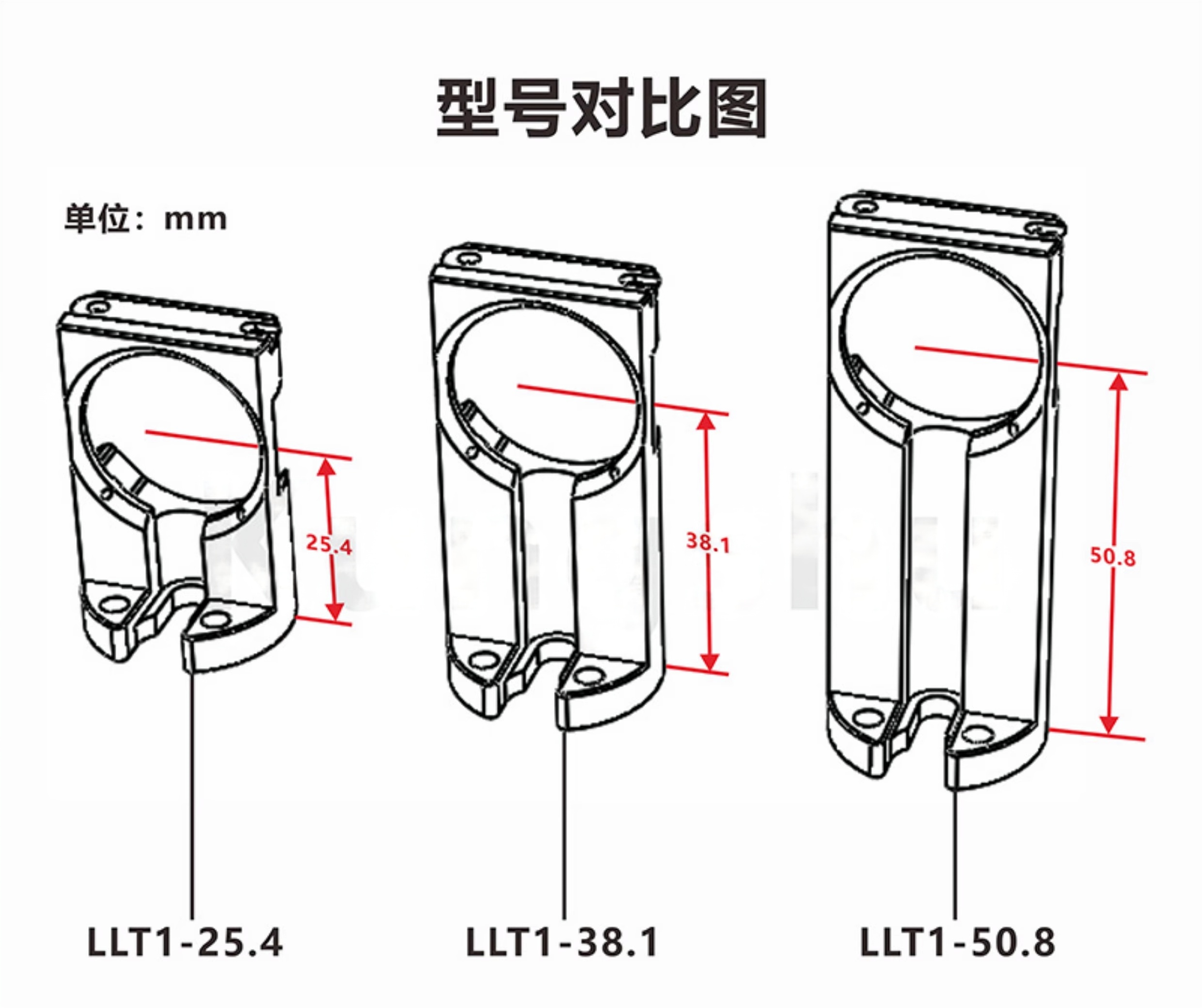 型号对比图

单位：mm

25.4

38.1

50.8

LLT1-25.4

LLT1-38.1

LLT1-50.8