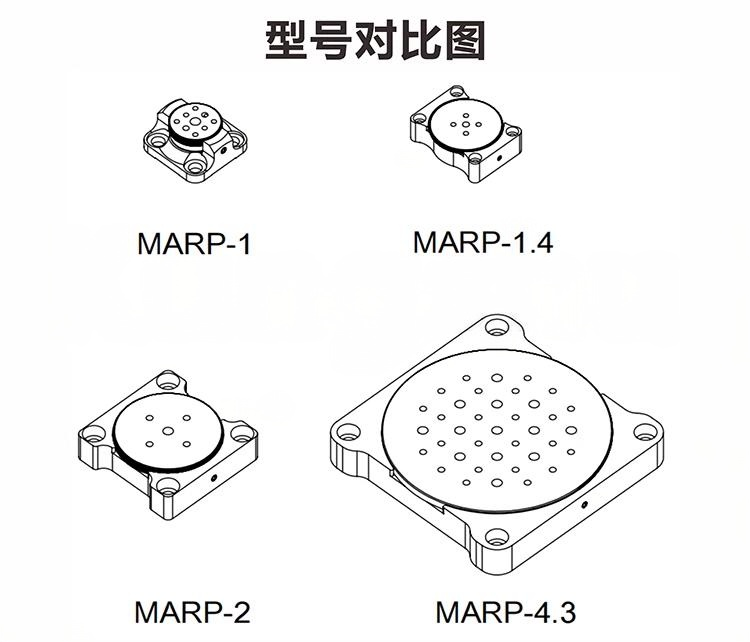 型号对比图

MARP-1

MARP-1.4

MARP-2

MARP-4.3