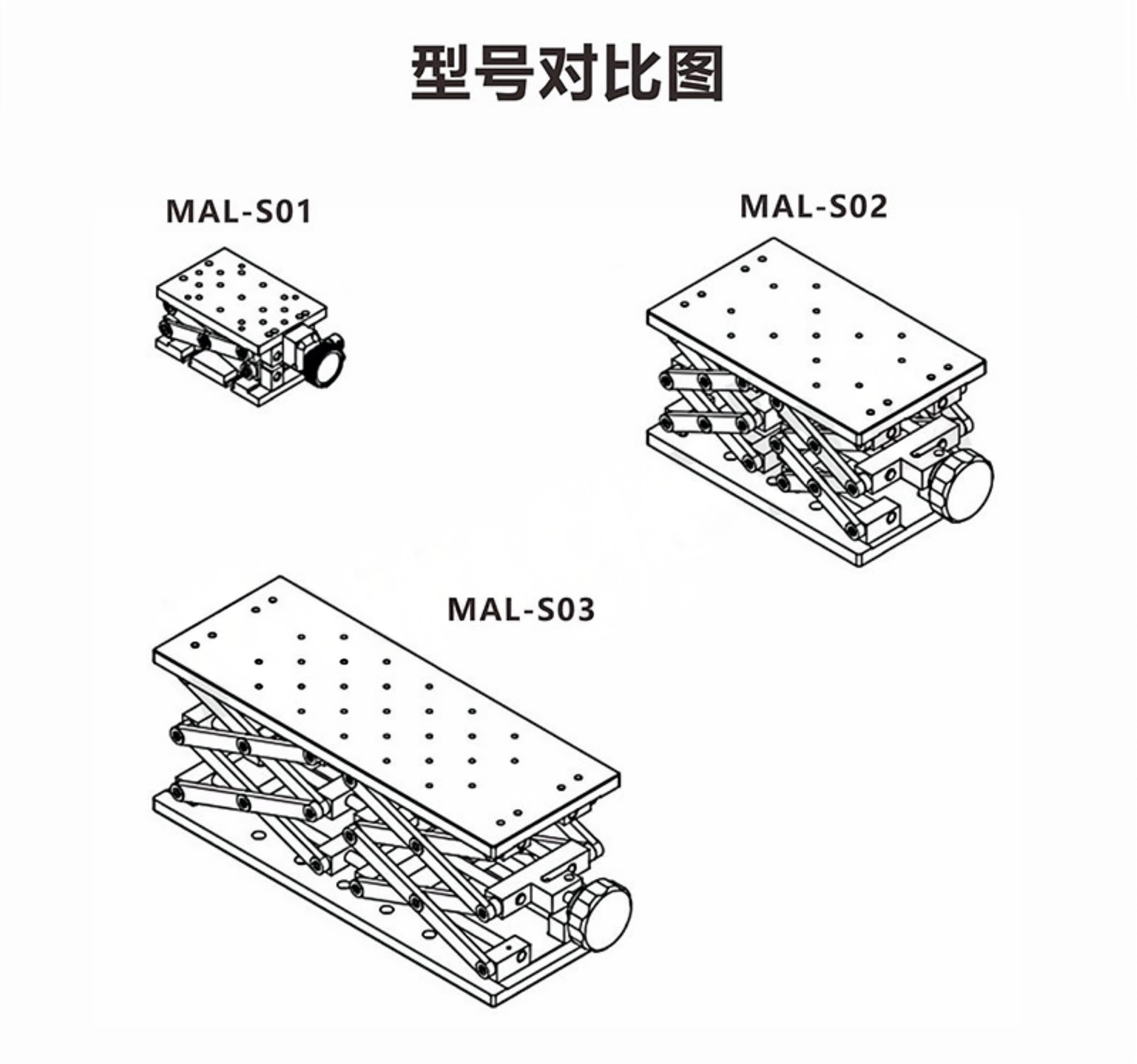 型号对比图

MAL-S01

MAL-S02

MAL-S03