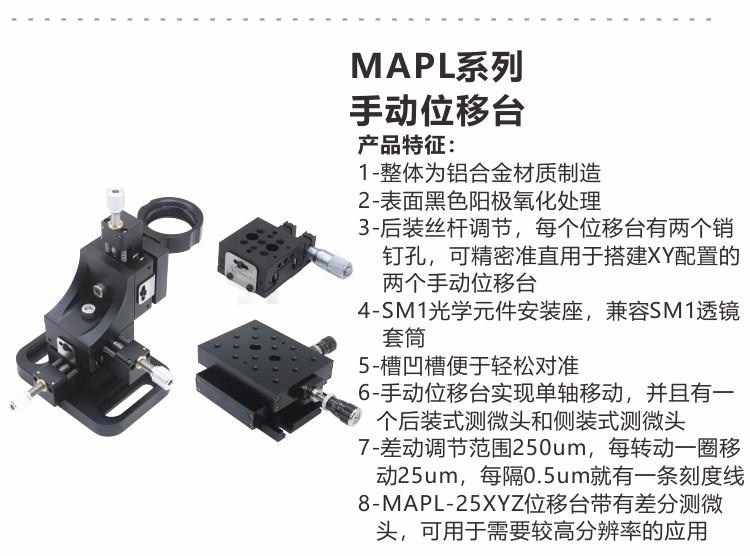 MAPL系列
手动位移台

产品特征：
1-整体为铝合金材质制造
2-表面黑色阳极氧化处理
3-后装丝杆调节，每个位移台有两个销钉孔，可精密准直用于搭建XY配置的两个手动位移台
4-SM1光学元件安装座，兼容SM1透镜套筒
5-槽凹槽便于轻松对准
6-手动位移台实现单轴移动，并且有一个后装式测微头和侧装式测微头
7-差动调节范围250um，每转动一圈移动25um，每隔0.5um就有一条刻度线
8-MAPL-25XYZ位移台带有差分测微头，可用于需要较高分辨率的应用