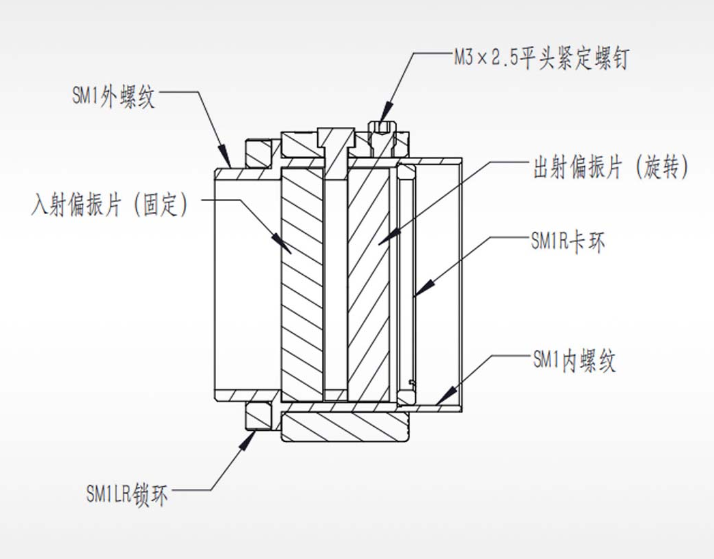 M3×2.5平头紧定螺钉

SM1外螺纹

出射偏振片（旋转）

入射偏振片（固定）

SM1R卡环

SM1内螺纹

SM1LR锁环